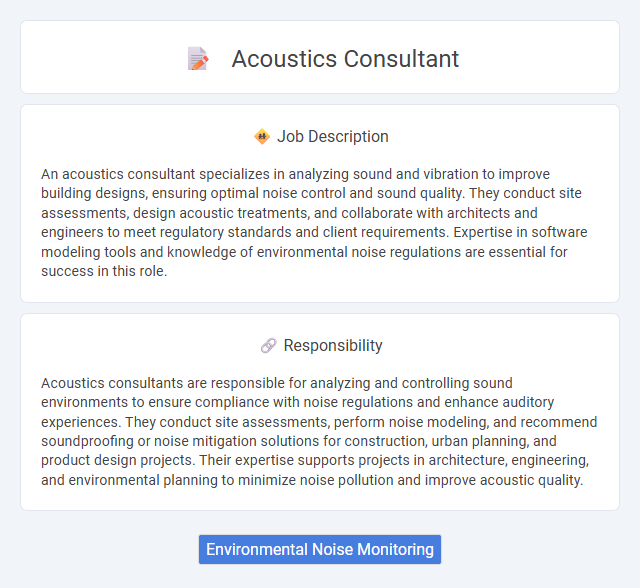 Acoustics Consultant

Job Description

An acoustics consultant specializes in analyzing sound and vibration to improve building designs, ensuring optimal noise control and sound quality. They conduct site assessments, design acoustic treatments, and collaborate with architects and engineers to meet regulatory standards and client requirements. Expertise in software modeling tools and knowledge of environmental noise regulations are essential for success in this role.

Responsibility

Acoustics consultants are responsible for analyzing and controlling sound environments to ensure compliance with noise regulations and enhance auditory experiences. They conduct site assessments, perform noise modeling, and recommend soundproofing or noise mitigation solutions for construction, urban planning, and product design projects. Their expertise supports projects in architecture, engineering, and environmental planning to minimize noise pollution and improve acoustic quality.

Environmental Noise Monitoring