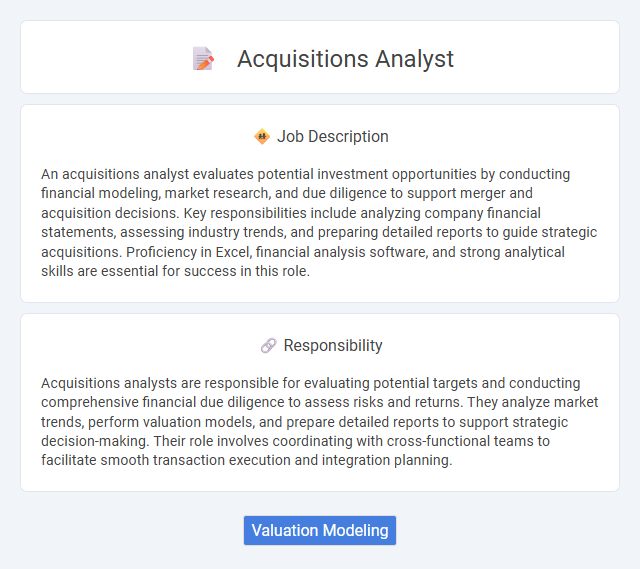 Acquisitions Analyst

Job Description

An acquisitions analyst evaluates potential investment opportunities by conducting financial modeling, market research, and due diligence to support merger and acquisition decisions. Key responsibilities include analyzing company financial statements, assessing industry trends, and preparing detailed reports to guide strategic acquisitions. Proficiency in Excel, financial analysis software, and strong analytical skills are essential for success in this role.

Responsibility

Acquisitions analysts are responsible for evaluating potential targets and conducting comprehensive financial due diligence to assess risks and returns. They analyze market trends, perform valuation models, and prepare detailed reports to support strategic decision-making. Their role involves coordinating with cross-functional teams to facilitate smooth transaction execution and integration planning.

Valuation Modeling