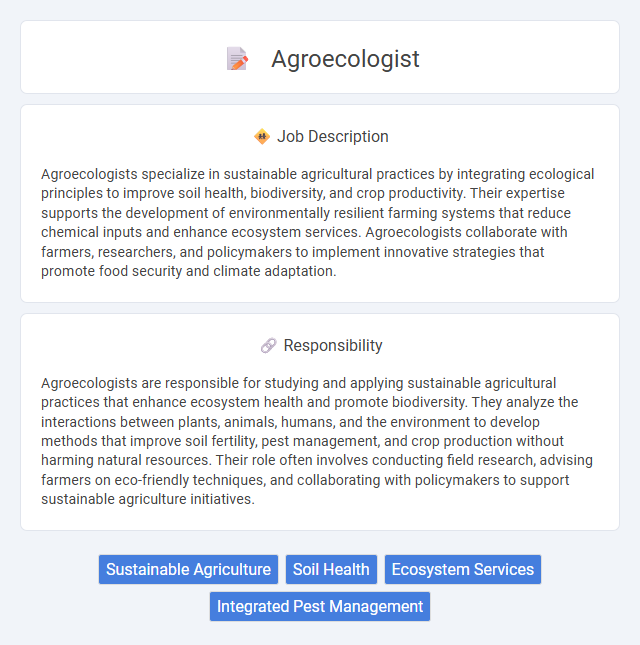 Agroecologist

Job Description

Agroecologists specialize in sustainable agricultural practices by integrating ecological principles to improve soil health, biodiversity, and crop productivity. Their expertise supports the development of environmentally resilient farming systems that reduce chemical inputs and enhance ecosystem services. Agroecologists collaborate with farmers, researchers, and policymakers to implement innovative strategies that promote food security and climate adaptation.

Responsibility

Agroecologists are responsible for studying and applying sustainable agricultural practices that enhance ecosystem health and promote biodiversity. They analyze the interactions between plants, animals, humans, and the environment to develop methods that improve soil fertility, pest management, and crop production without harming natural resources. Their role often involves conducting field research, advising farmers on eco-friendly techniques, and collaborating with policymakers to support sustainable agriculture initiatives.

Sustainable Agriculture
Soil Health
Ecosystem Services
Integrated Pest Management