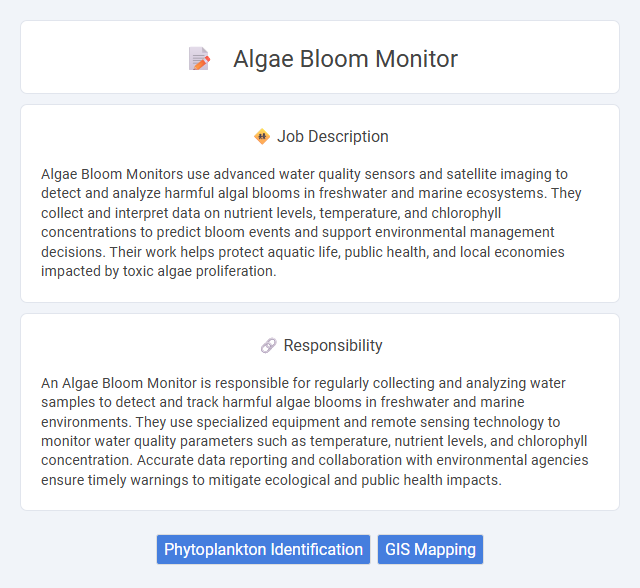 Algae Bloom Monitor

Job Description

Algae Bloom Monitors use advanced water quality sensors and satellite imaging to detect and analyze harmful algal blooms in freshwater and marine ecosystems. They collect and interpret data on nutrient levels, temperature, and chlorophyll concentrations to predict bloom events and support environmental management decisions. Their work helps protect aquatic life, public health, and local economies impacted by toxic algae proliferation.

Responsibility

An Algae Bloom Monitor is responsible for regularly collecting and analyzing water samples to detect and track harmful algae blooms in freshwater and marine environments. They use specialized equipment and remote sensing technology to monitor water quality parameters such as temperature, nutrient levels, and chlorophyll concentration. Accurate data reporting and collaboration with environmental agencies ensure timely warnings to mitigate ecological and public health impacts.

Phytoplankton Identification

GIS Mapping