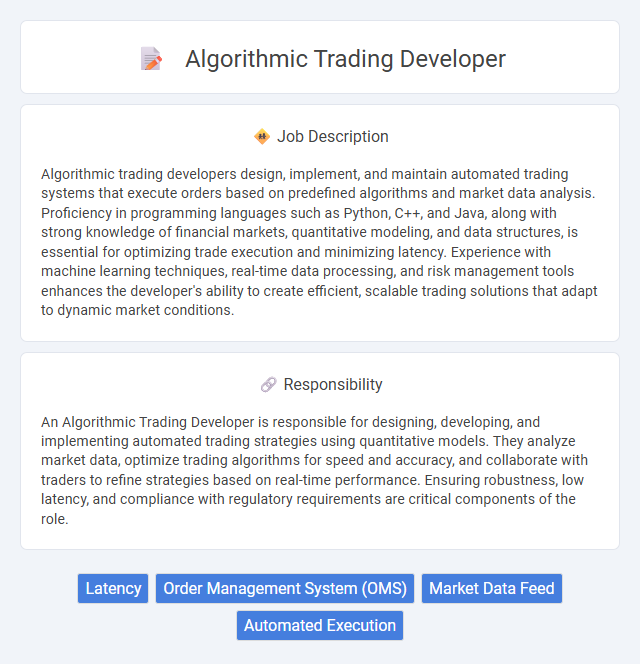 Algorithmic Trading Developer

Job Description

Algorithmic trading developers design, implement, and maintain automated trading systems that execute orders based on predefined algorithms and market data analysis. Proficiency in programming languages such as Python, C++, and Java, along with strong knowledge of financial markets, quantitative modeling, and data structures, is essential for optimizing trade execution and minimizing latency. Experience with machine learning techniques, real-time data processing, and risk management tools enhances the developer's ability to create efficient, scalable trading solutions that adapt to dynamic market conditions.

Responsibility

An Algorithmic Trading Developer is responsible for designing, developing, and implementing automated trading strategies using quantitative models. They analyze market data, optimize trading algorithms for speed and accuracy, and collaborate with traders to refine strategies based on real-time performance. Ensuring robustness, low latency, and compliance with regulatory requirements are critical components of the role.

Latency
Order Management System (OMS)
Market Data Feed
Automated Execution