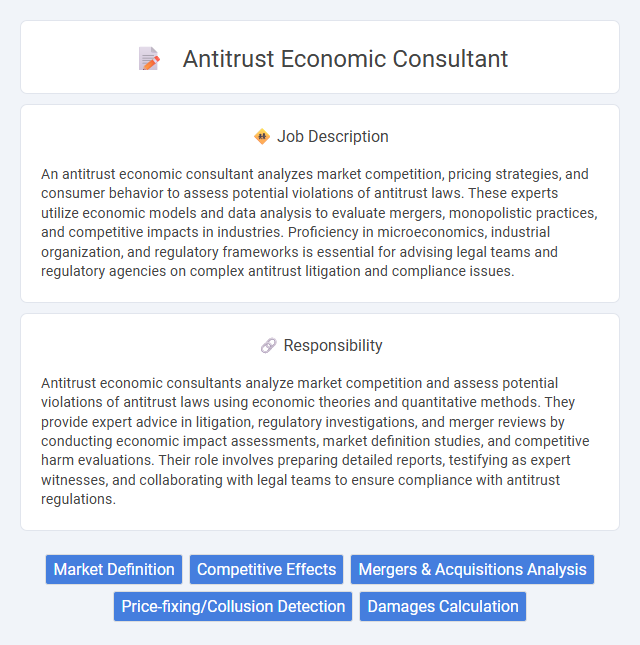 Antitrust Economic Consultant

Job Description

An antitrust economic consultant analyzes market competition, pricing strategies, and consumer behavior to assess potential violations of antitrust laws. These experts utilize economic models and data analysis to evaluate mergers, monopolistic practices, and competitive impacts in industries. Proficiency in microeconomics, industrial organization, and regulatory frameworks is essential for advising legal teams and regulatory agencies on complex antitrust litigation and compliance issues.

Responsibility

Antitrust economic consultants analyze market competition and assess potential violations of antitrust laws using economic theories and quantitative methods. They provide expert advice in litigation, regulatory investigations, and merger reviews by conducting economic impact assessments, market definition studies, and competitive harm evaluations. Their role involves preparing detailed reports, testifying as expert witnesses, and collaborating with legal teams to ensure compliance with antitrust regulations.

Market Definition
Competitive Effects
Mergers & Acquisitions Analysis
Price-fixing/Collusion Detection
Damages Calculation