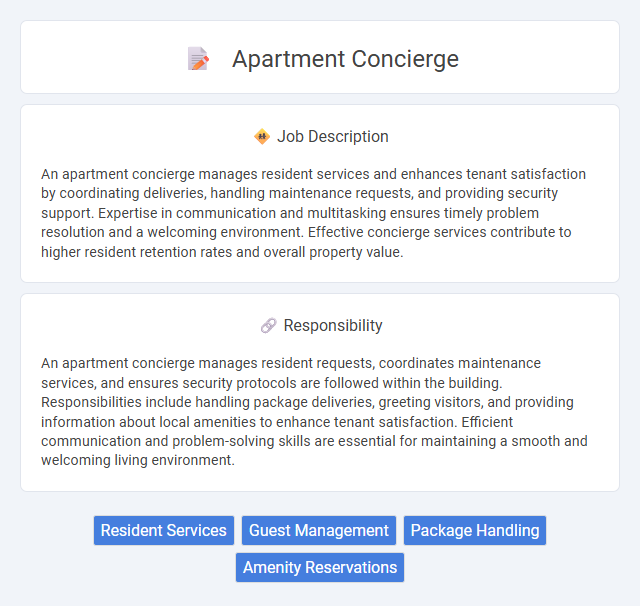 Apartment Concierge

Job Description

An apartment concierge manages resident services and enhances tenant satisfaction by coordinating deliveries, handling maintenance requests, and providing security support. Expertise in communication and multitasking ensures timely problem resolution and a welcoming environment. Effective concierge services contribute to higher resident retention rates and overall property value.

Responsibility

An apartment concierge manages resident requests, coordinates maintenance services, and ensures security protocols are followed within the building. Responsibilities include handling package deliveries, greeting visitors, and providing information about local amenities to enhance tenant satisfaction. Efficient communication and problem-solving skills are essential for maintaining a smooth and welcoming living environment.

Resident Services
Guest Management
Package Handling
Amenity Reservations