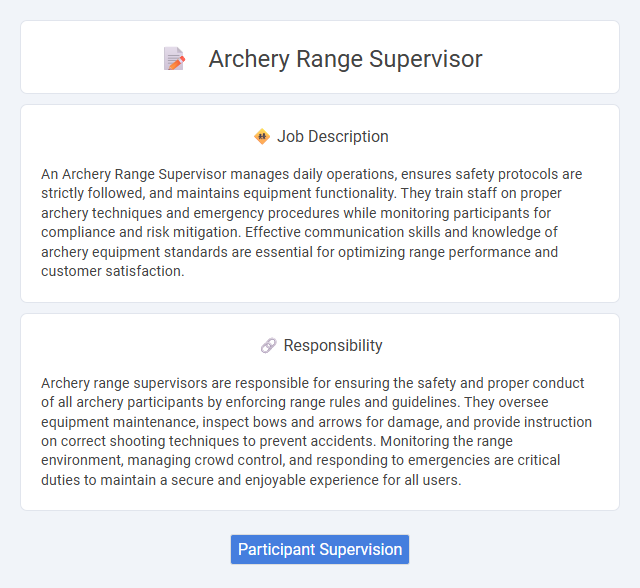 Archery Range Supervisor

Job Description

An Archery Range Supervisor manages daily operations, ensures safety protocols are strictly followed, and maintains equipment functionality. They train staff on proper archery techniques and emergency procedures while monitoring participants for compliance and risk mitigation. Effective communication skills and knowledge of archery equipment standards are essential for optimizing range performance and customer satisfaction.

Responsibility

Archery range supervisors are responsible for ensuring the safety and proper conduct of all archery participants by enforcing range rules and guidelines. They oversee equipment maintenance, inspect bows and arrows for damage, and provide instruction on correct shooting techniques to prevent accidents. Monitoring the range environment, managing crowd control, and responding to emergencies are critical duties to maintain a secure and enjoyable experience for all users.

Participant Supervision