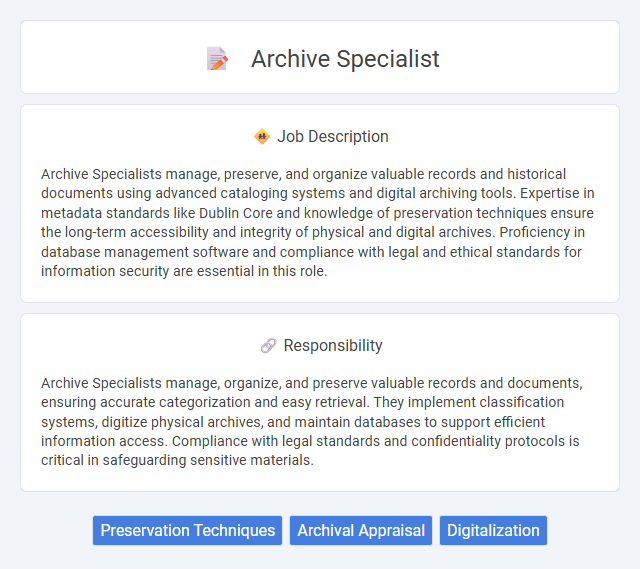 Archive Specialist

Job Description

Archive Specialists manage, preserve, and organize valuable records and historical documents using advanced cataloging systems and digital archiving tools. Expertise in metadata standards like Dublin Core and knowledge of preservation techniques ensure the long-term accessibility and integrity of physical and digital archives. Proficiency in database management software and compliance with legal and ethical standards for information security are essential in this role.

Responsibility

Archive Specialists manage, organize, and preserve valuable records and documents, ensuring accurate categorization and easy retrieval. They implement classification systems, digitize physical archives, and maintain databases to support efficient information access. Compliance with legal standards and confidentiality protocols is critical in safeguarding sensitive materials.

Preservation Techniques
Archival Appraisal
Digitalization