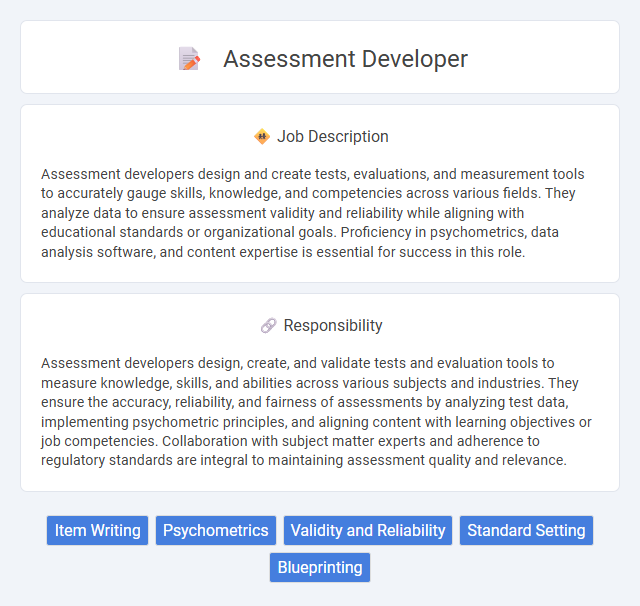 Assessment Developer

Job Description

Assessment developers design and create tests, evaluations, and measurement tools to accurately gauge skills, knowledge, and competencies across various fields. They analyze data to ensure assessment validity and reliability while aligning with educational standards or organizational goals. Proficiency in psychometrics, data analysis software, and content expertise is essential for success in this role.

Responsibility

Assessment developers design, create, and validate tests and evaluation tools to measure knowledge, skills, and abilities across various subjects and industries. They ensure the accuracy, reliability, and fairness of assessments by analyzing test data, implementing psychometric principles, and aligning content with learning objectives or job competencies. Collaboration with subject matter experts and adherence to regulatory standards are integral to maintaining assessment quality and relevance.

Item Writing
Psychometrics
Validity and Reliability
Standard Setting
Blueprinting