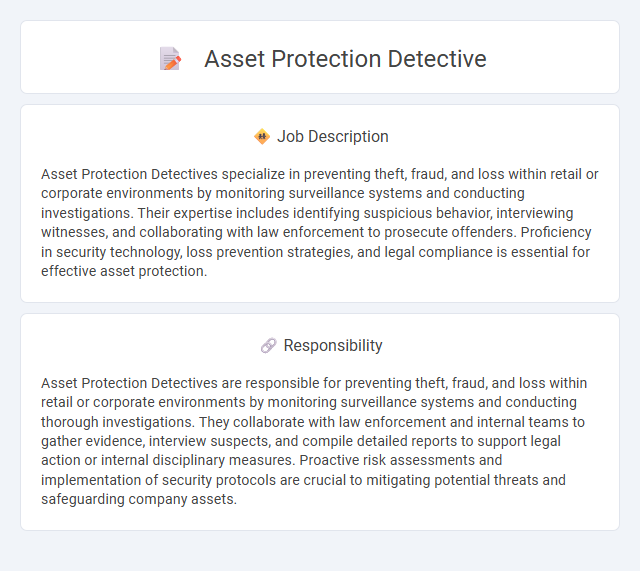 Asset Protection Detective

Job Description

Asset Protection Detectives specialize in preventing theft, fraud, and loss within retail or corporate environments by monitoring surveillance systems and conducting investigations. Their expertise includes identifying suspicious behavior, interviewing witnesses, and collaborating with law enforcement to prosecute offenders. Proficiency in security technology, loss prevention strategies, and legal compliance is essential for effective asset protection.

Responsibility

Asset Protection Detectives are responsible for preventing theft, fraud, and loss within retail or corporate environments by monitoring surveillance systems and conducting thorough investigations. They collaborate with law enforcement and internal teams to gather evidence, interview suspects, and compile detailed reports to support legal action or internal disciplinary measures. Proactive risk assessments and implementation of security protocols are crucial to mitigating potential threats and safeguarding company assets.