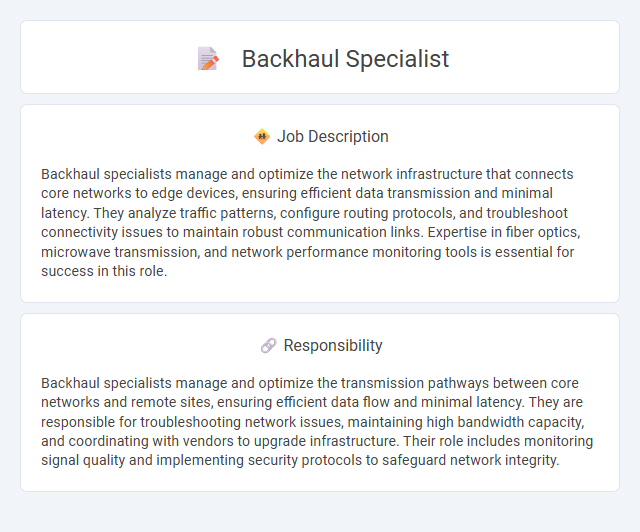 Backhaul Specialist

Job Description

Backhaul specialists manage and optimize the network infrastructure that connects core networks to edge devices, ensuring efficient data transmission and minimal latency. They analyze traffic patterns, configure routing protocols, and troubleshoot connectivity issues to maintain robust communication links. Expertise in fiber optics, microwave transmission, and network performance monitoring tools is essential for success in this role.

Responsibility

Backhaul specialists manage and optimize the transmission pathways between core networks and remote sites, ensuring efficient data flow and minimal latency. They are responsible for troubleshooting network issues, maintaining high bandwidth capacity, and coordinating with vendors to upgrade infrastructure. Their role includes monitoring signal quality and implementing security protocols to safeguard network integrity.