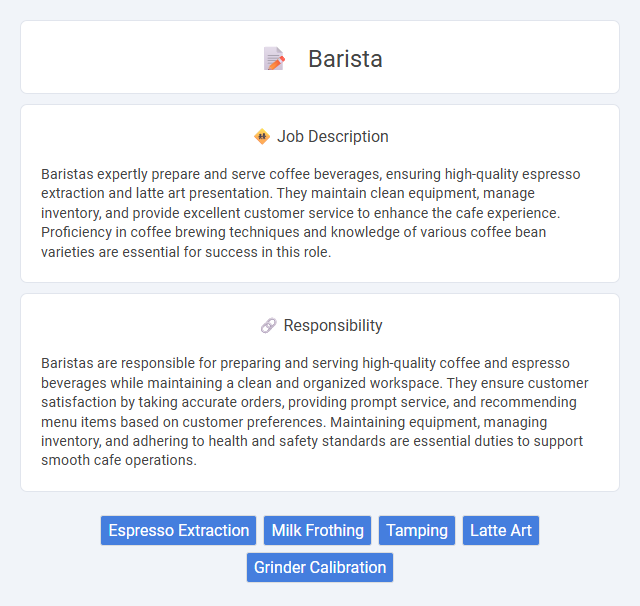 Barista

Job Description

Baristas expertly prepare and serve coffee beverages, ensuring high-quality espresso extraction and latte art presentation. They maintain clean equipment, manage inventory, and provide excellent customer service to enhance the cafe experience. Proficiency in coffee brewing techniques and knowledge of various coffee bean varieties are essential for success in this role.

Responsibility

Baristas are responsible for preparing and serving high-quality coffee and espresso beverages while maintaining a clean and organized workspace. They ensure customer satisfaction by taking accurate orders, providing prompt service, and recommending menu items based on customer preferences. Maintaining equipment, managing inventory, and adhering to health and safety standards are essential duties to support smooth cafe operations.

Espresso Extraction
Milk Frothing
Tamping
Latte Art
Grinder Calibration