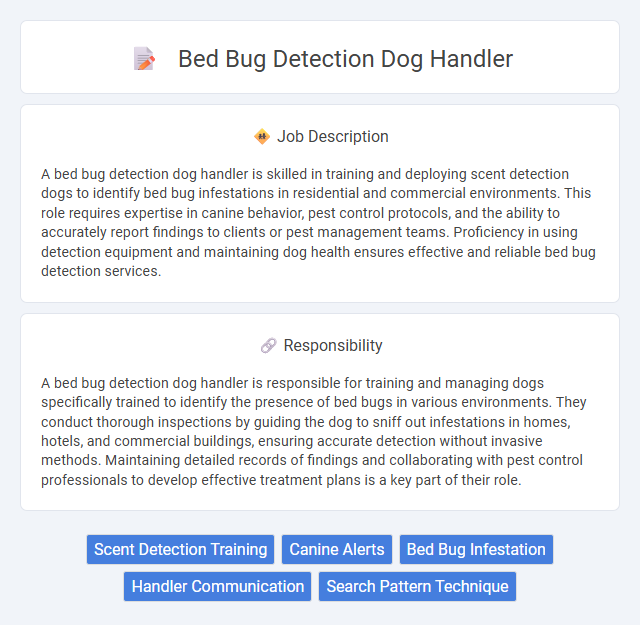 Bed Bug Detection Dog Handler

Job Description

A bed bug detection dog handler is skilled in training and deploying scent detection dogs to identify bed bug infestations in residential and commercial environments. This role requires expertise in canine behavior, pest control protocols, and the ability to accurately report findings to clients or pest management teams. Proficiency in using detection equipment and maintaining dog health ensures effective and reliable bed bug detection services.

Responsibility

A bed bug detection dog handler is responsible for training and managing dogs specifically trained to identify the presence of bed bugs in various environments. They conduct thorough inspections by guiding the dog to sniff out infestations in homes, hotels, and commercial buildings, ensuring accurate detection without invasive methods. Maintaining detailed records of findings and collaborating with pest control professionals to develop effective treatment plans is a key part of their role.

Scent Detection Training
Canine Alerts
Bed Bug Infestation
Handler Communication
Search Pattern Technique