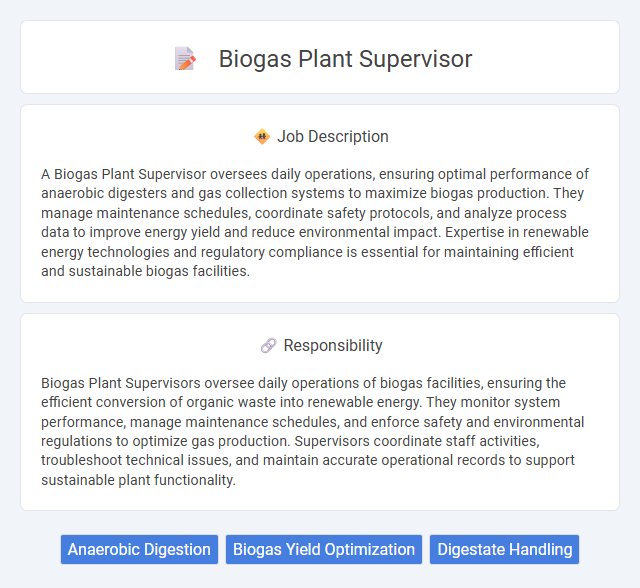 Biogas Plant Supervisor

Job Description

A Biogas Plant Supervisor oversees daily operations, ensuring optimal performance of anaerobic digesters and gas collection systems to maximize biogas production. They manage maintenance schedules, coordinate safety protocols, and analyze process data to improve energy yield and reduce environmental impact. Expertise in renewable energy technologies and regulatory compliance is essential for maintaining efficient and sustainable biogas facilities.

Responsibility

Biogas Plant Supervisors oversee daily operations of biogas facilities, ensuring the efficient conversion of organic waste into renewable energy. They monitor system performance, manage maintenance schedules, and enforce safety and environmental regulations to optimize gas production. Supervisors coordinate staff activities, troubleshoot technical issues, and maintain accurate operational records to support sustainable plant functionality.

Anaerobic Digestion
Biogas Yield Optimization
Digestate Handling