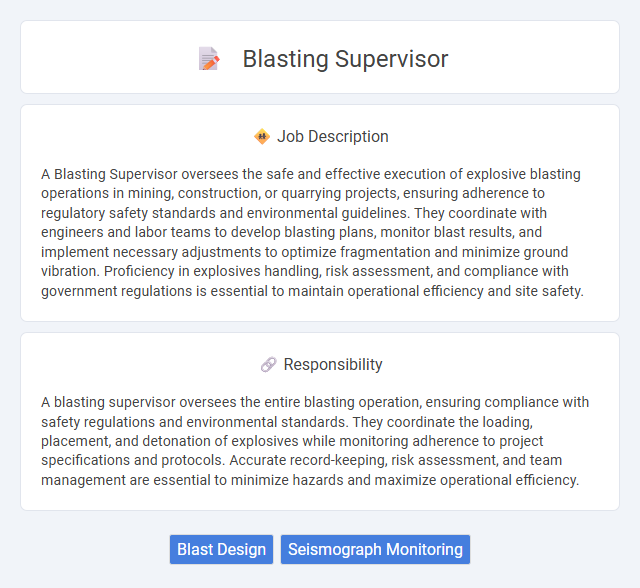 Blasting Supervisor

Job Description

A Blasting Supervisor oversees the safe and effective execution of explosive blasting operations in mining, construction, or quarrying projects, ensuring adherence to regulatory safety standards and environmental guidelines. They coordinate with engineers and labor teams to develop blasting plans, monitor blast results, and implement necessary adjustments to optimize fragmentation and minimize ground vibration. Proficiency in explosives handling, risk assessment, and compliance with government regulations is essential to maintain operational efficiency and site safety.

Responsibility

A blasting supervisor oversees the entire blasting operation, ensuring compliance with safety regulations and environmental standards. They coordinate the loading, placement, and detonation of explosives while monitoring adherence to project specifications and protocols. Accurate record-keeping, risk assessment, and team management are essential to minimize hazards and maximize operational efficiency.

Blast Design

Seismograph Monitoring