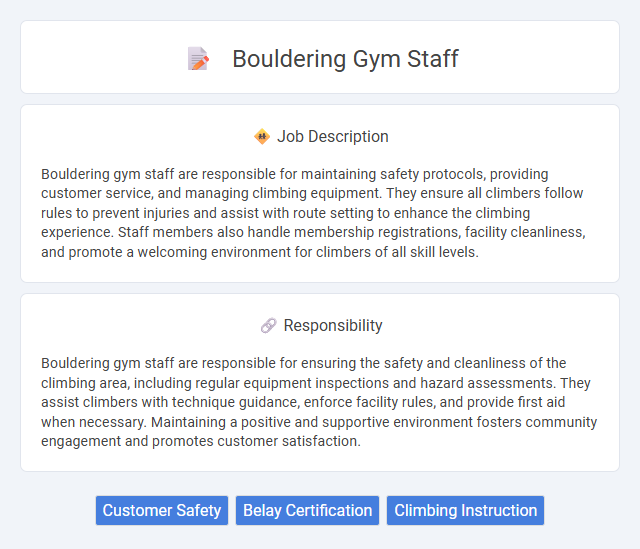 Bouldering Gym Staff

Job Description

Bouldering gym staff are responsible for maintaining safety protocols, providing customer service, and managing climbing equipment. They ensure all climbers follow rules to prevent injuries and assist with route setting to enhance the climbing experience. Staff members also handle membership registrations, facility cleanliness, and promote a welcoming environment for climbers of all skill levels.

Responsibility

Bouldering gym staff are responsible for ensuring the safety and cleanliness of the climbing area, including regular equipment inspections and hazard assessments. They assist climbers with technique guidance, enforce facility rules, and provide first aid when necessary. Maintaining a positive and supportive environment fosters community engagement and promotes customer satisfaction.

Customer Safety
Belay Certification
Climbing Instruction