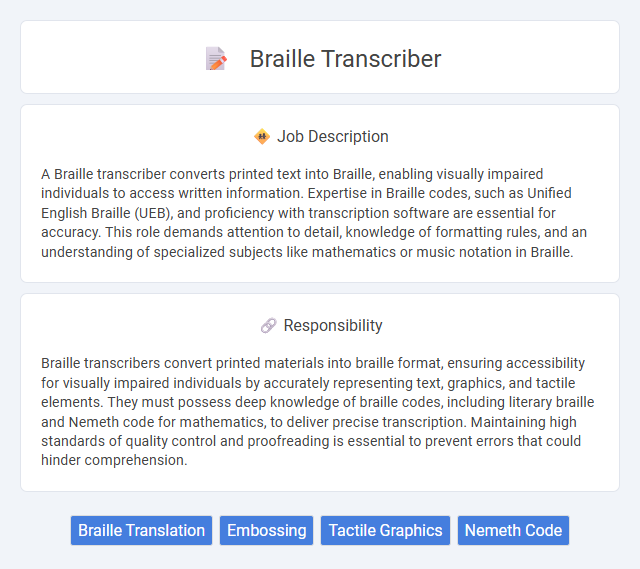 Braille Transcriber

Job Description

A Braille transcriber converts printed text into Braille, enabling visually impaired individuals to access written information. Expertise in Braille codes, such as Unified English Braille (UEB), and proficiency with transcription software are essential for accuracy. This role demands attention to detail, knowledge of formatting rules, and an understanding of specialized subjects like mathematics or music notation in Braille.

Responsibility

Braille transcribers convert printed materials into braille format, ensuring accessibility for visually impaired individuals by accurately representing text, graphics, and tactile elements. They must possess deep knowledge of braille codes, including literary braille and Nemeth code for mathematics, to deliver precise transcription. Maintaining high standards of quality control and proofreading is essential to prevent errors that could hinder comprehension.

Braille Translation
Embossing
Tactile Graphics
Nemeth Code