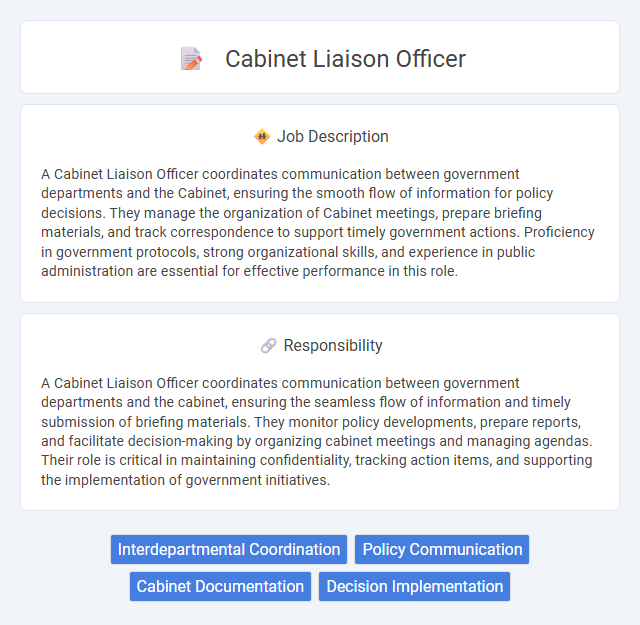 Cabinet Liaison Officer

Job Description

A Cabinet Liaison Officer coordinates communication between government departments and the Cabinet, ensuring the smooth flow of information for policy decisions. They manage the organization of Cabinet meetings, prepare briefing materials, and track correspondence to support timely government actions. Proficiency in government protocols, strong organizational skills, and experience in public administration are essential for effective performance in this role.

Responsibility

A Cabinet Liaison Officer coordinates communication between government departments and the cabinet, ensuring the seamless flow of information and timely submission of briefing materials. They monitor policy developments, prepare reports, and facilitate decision-making by organizing cabinet meetings and managing agendas. Their role is critical in maintaining confidentiality, tracking action items, and supporting the implementation of government initiatives.

Interdepartmental Coordination
Policy Communication
Cabinet Documentation
Decision Implementation