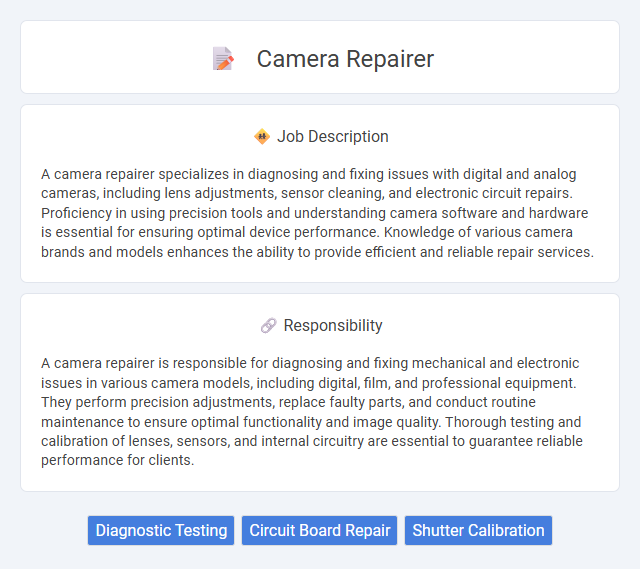 Camera Repairer

Job Description

A camera repairer specializes in diagnosing and fixing issues with digital and analog cameras, including lens adjustments, sensor cleaning, and electronic circuit repairs. Proficiency in using precision tools and understanding camera software and hardware is essential for ensuring optimal device performance. Knowledge of various camera brands and models enhances the ability to provide efficient and reliable repair services.

Responsibility

A camera repairer is responsible for diagnosing and fixing mechanical and electronic issues in various camera models, including digital, film, and professional equipment. They perform precision adjustments, replace faulty parts, and conduct routine maintenance to ensure optimal functionality and image quality. Thorough testing and calibration of lenses, sensors, and internal circuitry are essential to guarantee reliable performance for clients.

Diagnostic Testing
Circuit Board Repair
Shutter Calibration