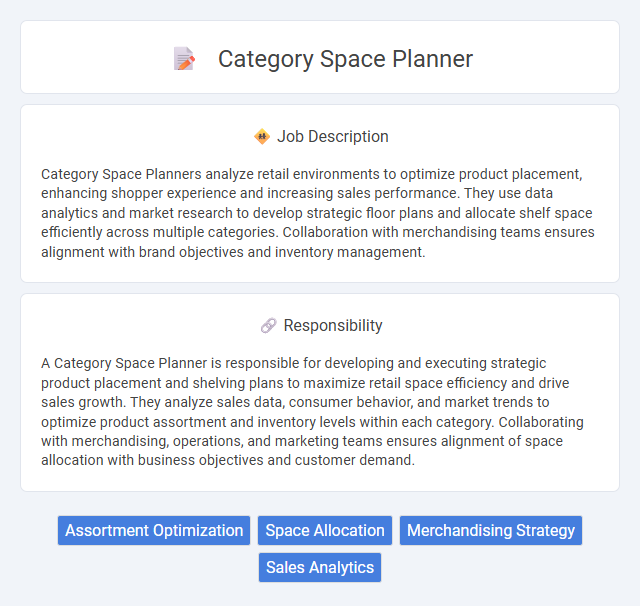 Category Space Planner

Job Description

Category Space Planners analyze retail environments to optimize product placement, enhancing shopper experience and increasing sales performance. They use data analytics and market research to develop strategic floor plans and allocate shelf space efficiently across multiple categories. Collaboration with merchandising teams ensures alignment with brand objectives and inventory management.

Responsibility

A Category Space Planner is responsible for developing and executing strategic product placement and shelving plans to maximize retail space efficiency and drive sales growth. They analyze sales data, consumer behavior, and market trends to optimize product assortment and inventory levels within each category. Collaborating with merchandising, operations, and marketing teams ensures alignment of space allocation with business objectives and customer demand.

Assortment Optimization
Space Allocation
Merchandising Strategy
Sales Analytics