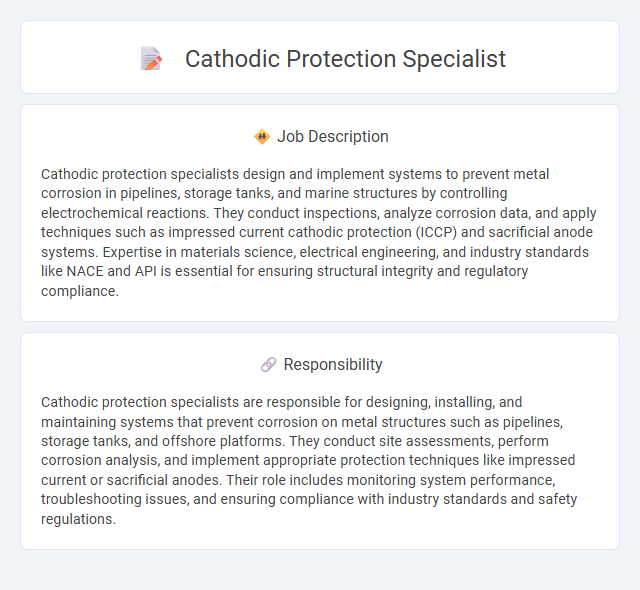 Cathodic Protection Specialist

Job Description

Cathodic protection specialists design and implement systems to prevent metal corrosion in pipelines, storage tanks, and marine structures by controlling electrochemical reactions. They conduct inspections, analyze corrosion data, and apply techniques such as impressed current cathodic protection (ICCP) and sacrificial anode systems. Expertise in materials science, electrical engineering, and industry standards like NACE and API is essential for ensuring structural integrity and regulatory compliance.

Responsibility

Cathodic protection specialists are responsible for designing, installing, and maintaining systems that prevent corrosion on metal structures such as pipelines, storage tanks, and offshore platforms. They conduct site assessments, perform corrosion analysis, and implement appropriate protection techniques like impressed current or sacrificial anodes. Their role includes monitoring system performance, troubleshooting issues, and ensuring compliance with industry standards and safety regulations.