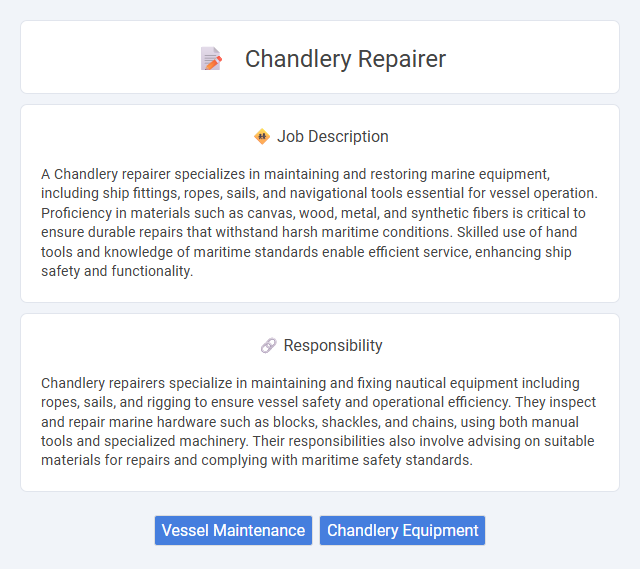 Chandlery Repairer

Job Description

A Chandlery repairer specializes in maintaining and restoring marine equipment, including ship fittings, ropes, sails, and navigational tools essential for vessel operation. Proficiency in materials such as canvas, wood, metal, and synthetic fibers is critical to ensure durable repairs that withstand harsh maritime conditions. Skilled use of hand tools and knowledge of maritime standards enable efficient service, enhancing ship safety and functionality.

Responsibility

Chandlery repairers specialize in maintaining and fixing nautical equipment including ropes, sails, and rigging to ensure vessel safety and operational efficiency. They inspect and repair marine hardware such as blocks, shackles, and chains, using both manual tools and specialized machinery. Their responsibilities also involve advising on suitable materials for repairs and complying with maritime safety standards.

Vessel Maintenance

Chandlery Equipment