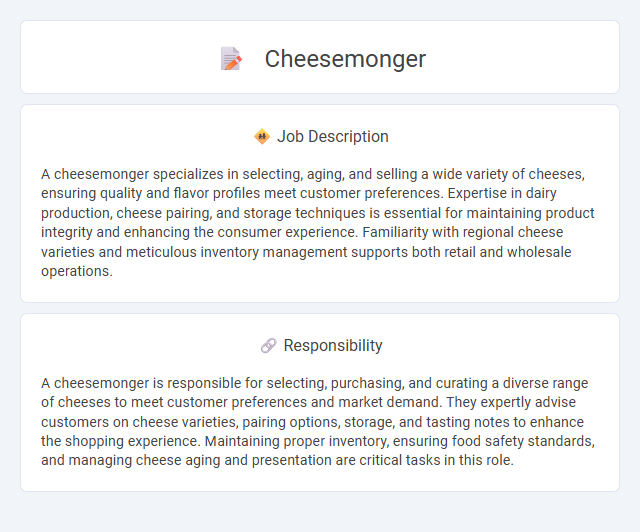 Cheesemonger

Job Description

A cheesemonger specializes in selecting, aging, and selling a wide variety of cheeses, ensuring quality and flavor profiles meet customer preferences. Expertise in dairy production, cheese pairing, and storage techniques is essential for maintaining product integrity and enhancing the consumer experience. Familiarity with regional cheese varieties and meticulous inventory management supports both retail and wholesale operations.

Responsibility

A cheesemonger is responsible for selecting, purchasing, and curating a diverse range of cheeses to meet customer preferences and market demand. They expertly advise customers on cheese varieties, pairing options, storage, and tasting notes to enhance the shopping experience. Maintaining proper inventory, ensuring food safety standards, and managing cheese aging and presentation are critical tasks in this role.