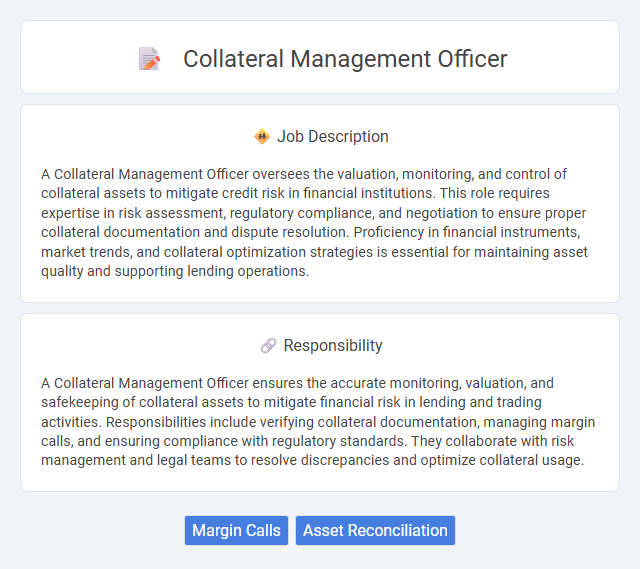 Collateral Management Officer

Job Description

A Collateral Management Officer oversees the valuation, monitoring, and control of collateral assets to mitigate credit risk in financial institutions. This role requires expertise in risk assessment, regulatory compliance, and negotiation to ensure proper collateral documentation and dispute resolution. Proficiency in financial instruments, market trends, and collateral optimization strategies is essential for maintaining asset quality and supporting lending operations.

Responsibility

A Collateral Management Officer ensures the accurate monitoring, valuation, and safekeeping of collateral assets to mitigate financial risk in lending and trading activities. Responsibilities include verifying collateral documentation, managing margin calls, and ensuring compliance with regulatory standards. They collaborate with risk management and legal teams to resolve discrepancies and optimize collateral usage.

Margin Calls
Asset Reconciliation