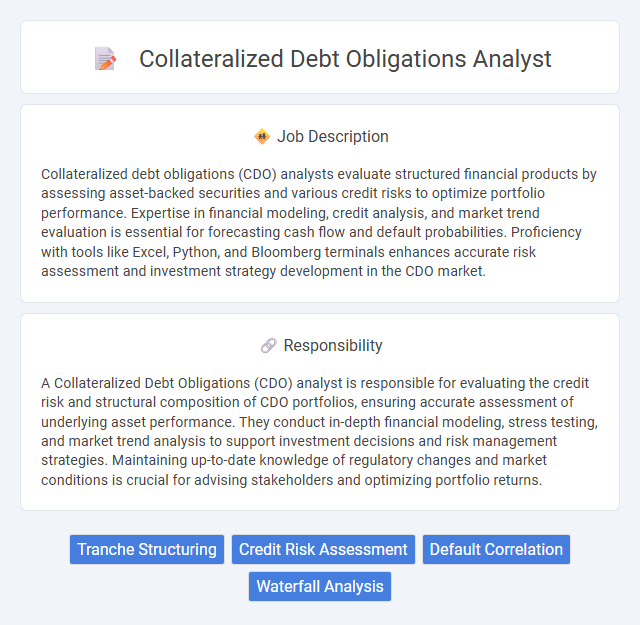 Collateralized Debt Obligations Analyst

Job Description

Collateralized debt obligations (CDO) analysts evaluate structured financial products by assessing asset-backed securities and various credit risks to optimize portfolio performance. Expertise in financial modeling, credit analysis, and market trend evaluation is essential for forecasting cash flow and default probabilities. Proficiency with tools like Excel, Python, and Bloomberg terminals enhances accurate risk assessment and investment strategy development in the CDO market.

Responsibility

A Collateralized Debt Obligations (CDO) analyst is responsible for evaluating the credit risk and structural composition of CDO portfolios, ensuring accurate assessment of underlying asset performance. They conduct in-depth financial modeling, stress testing, and market trend analysis to support investment decisions and risk management strategies. Maintaining up-to-date knowledge of regulatory changes and market conditions is crucial for advising stakeholders and optimizing portfolio returns.

Tranche Structuring

Credit Risk Assessment

Default Correlation

Waterfall Analysis