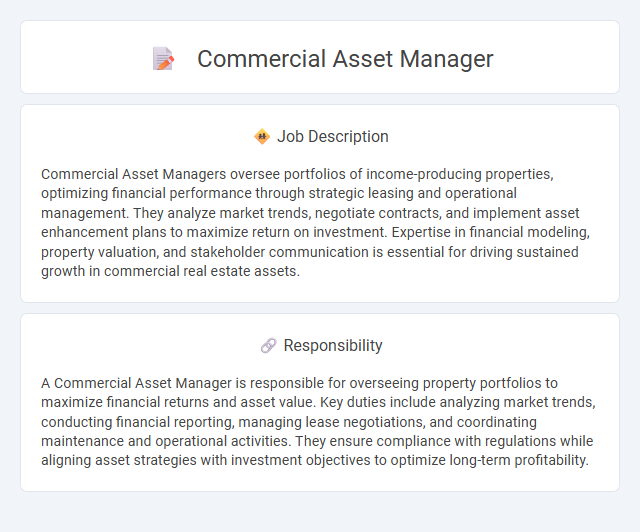 Commercial Asset Manager

Job Description

Commercial Asset Managers oversee portfolios of income-producing properties, optimizing financial performance through strategic leasing and operational management. They analyze market trends, negotiate contracts, and implement asset enhancement plans to maximize return on investment. Expertise in financial modeling, property valuation, and stakeholder communication is essential for driving sustained growth in commercial real estate assets.

Responsibility

A Commercial Asset Manager is responsible for overseeing property portfolios to maximize financial returns and asset value. Key duties include analyzing market trends, conducting financial reporting, managing lease negotiations, and coordinating maintenance and operational activities. They ensure compliance with regulations while aligning asset strategies with investment objectives to optimize long-term profitability.