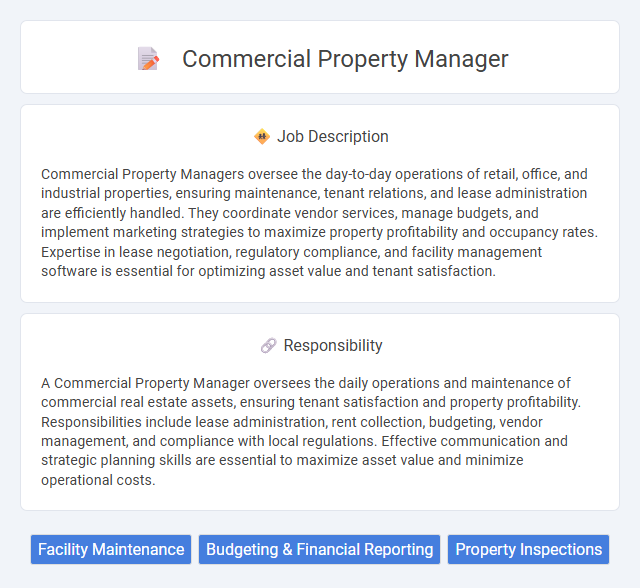 Commercial Property Manager

Job Description

Commercial Property Managers oversee the day-to-day operations of retail, office, and industrial properties, ensuring maintenance, tenant relations, and lease administration are efficiently handled. They coordinate vendor services, manage budgets, and implement marketing strategies to maximize property profitability and occupancy rates. Expertise in lease negotiation, regulatory compliance, and facility management software is essential for optimizing asset value and tenant satisfaction.

Responsibility

A Commercial Property Manager oversees the daily operations and maintenance of commercial real estate assets, ensuring tenant satisfaction and property profitability. Responsibilities include lease administration, rent collection, budgeting, vendor management, and compliance with local regulations. Effective communication and strategic planning skills are essential to maximize asset value and minimize operational costs.

Facility Maintenance

Budgeting & Financial Reporting

Property Inspections