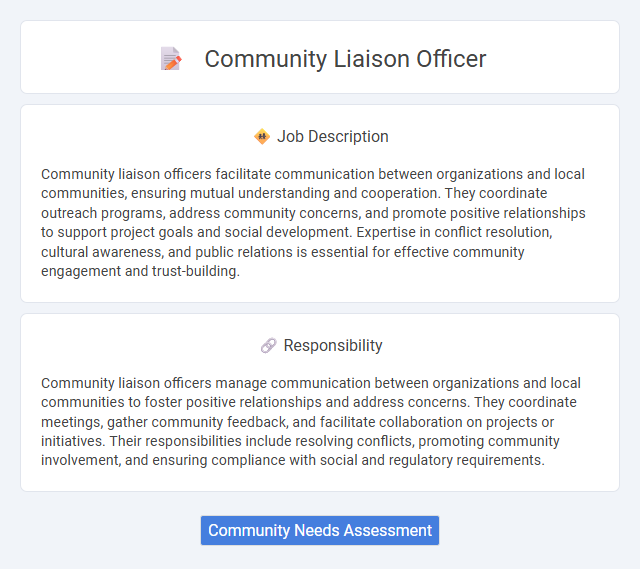 Community Liaison Officer

Job Description

Community liaison officers facilitate communication between organizations and local communities, ensuring mutual understanding and cooperation. They coordinate outreach programs, address community concerns, and promote positive relationships to support project goals and social development. Expertise in conflict resolution, cultural awareness, and public relations is essential for effective community engagement and trust-building.

Responsibility

Community liaison officers manage communication between organizations and local communities to foster positive relationships and address concerns. They coordinate meetings, gather community feedback, and facilitate collaboration on projects or initiatives. Their responsibilities include resolving conflicts, promoting community involvement, and ensuring compliance with social and regulatory requirements.

Community Needs Assessment