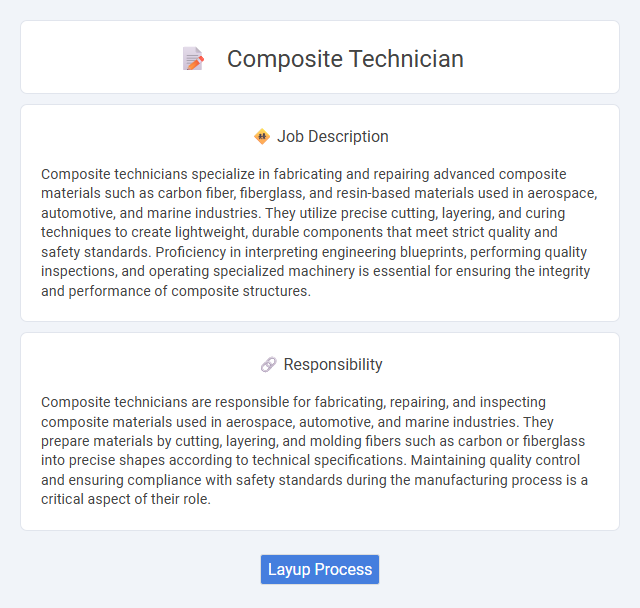 Composite Technician

Job Description

Composite technicians specialize in fabricating and repairing advanced composite materials such as carbon fiber, fiberglass, and resin-based materials used in aerospace, automotive, and marine industries. They utilize precise cutting, layering, and curing techniques to create lightweight, durable components that meet strict quality and safety standards. Proficiency in interpreting engineering blueprints, performing quality inspections, and operating specialized machinery is essential for ensuring the integrity and performance of composite structures.

Responsibility

Composite technicians are responsible for fabricating, repairing, and inspecting composite materials used in aerospace, automotive, and marine industries. They prepare materials by cutting, layering, and molding fibers such as carbon or fiberglass into precise shapes according to technical specifications. Maintaining quality control and ensuring compliance with safety standards during the manufacturing process is a critical aspect of their role.

Layup Process