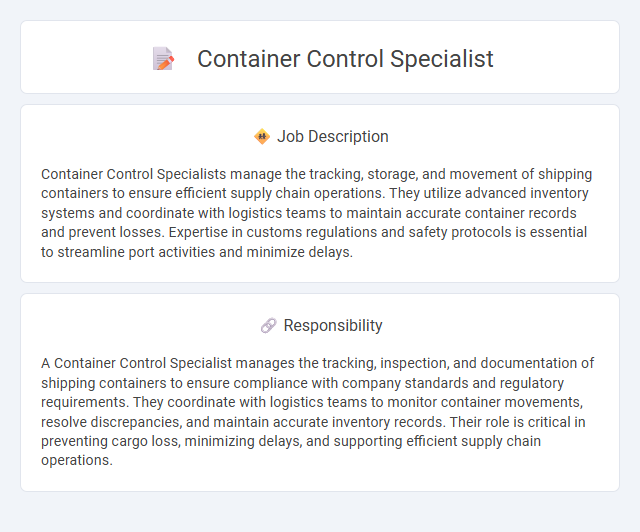 Container Control Specialist

Job Description

Container Control Specialists manage the tracking, storage, and movement of shipping containers to ensure efficient supply chain operations. They utilize advanced inventory systems and coordinate with logistics teams to maintain accurate container records and prevent losses. Expertise in customs regulations and safety protocols is essential to streamline port activities and minimize delays.

Responsibility

A Container Control Specialist manages the tracking, inspection, and documentation of shipping containers to ensure compliance with company standards and regulatory requirements. They coordinate with logistics teams to monitor container movements, resolve discrepancies, and maintain accurate inventory records. Their role is critical in preventing cargo loss, minimizing delays, and supporting efficient supply chain operations.