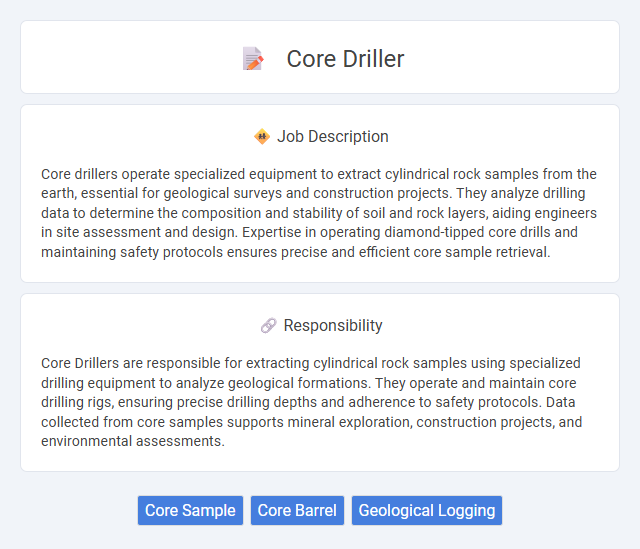 Core Driller

Job Description

Core drillers operate specialized equipment to extract cylindrical rock samples from the earth, essential for geological surveys and construction projects. They analyze drilling data to determine the composition and stability of soil and rock layers, aiding engineers in site assessment and design. Expertise in operating diamond-tipped core drills and maintaining safety protocols ensures precise and efficient core sample retrieval.

Responsibility

Core Drillers are responsible for extracting cylindrical rock samples using specialized drilling equipment to analyze geological formations. They operate and maintain core drilling rigs, ensuring precise drilling depths and adherence to safety protocols. Data collected from core samples supports mineral exploration, construction projects, and environmental assessments.

Core Sample
Core Barrel
Geological Logging