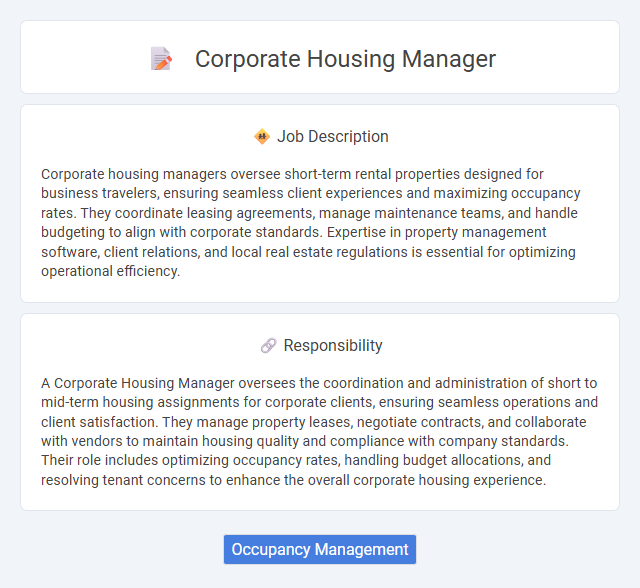 Corporate Housing Manager

Job Description

Corporate housing managers oversee short-term rental properties designed for business travelers, ensuring seamless client experiences and maximizing occupancy rates. They coordinate leasing agreements, manage maintenance teams, and handle budgeting to align with corporate standards. Expertise in property management software, client relations, and local real estate regulations is essential for optimizing operational efficiency.

Responsibility

A Corporate Housing Manager oversees the coordination and administration of short to mid-term housing assignments for corporate clients, ensuring seamless operations and client satisfaction. They manage property leases, negotiate contracts, and collaborate with vendors to maintain housing quality and compliance with company standards. Their role includes optimizing occupancy rates, handling budget allocations, and resolving tenant concerns to enhance the overall corporate housing experience.

Occupancy Management