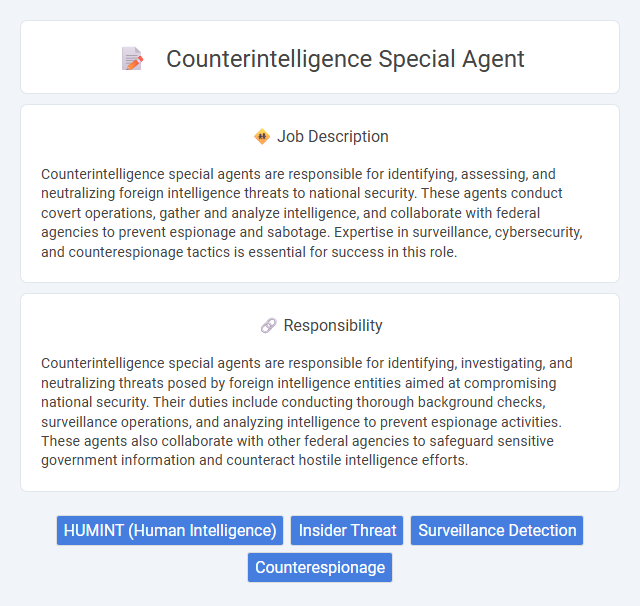 Counterintelligence Special Agent

Job Description

Counterintelligence special agents are responsible for identifying, assessing, and neutralizing foreign intelligence threats to national security. These agents conduct covert operations, gather and analyze intelligence, and collaborate with federal agencies to prevent espionage and sabotage. Expertise in surveillance, cybersecurity, and counterespionage tactics is essential for success in this role.

Responsibility

Counterintelligence special agents are responsible for identifying, investigating, and neutralizing threats posed by foreign intelligence entities aimed at compromising national security. Their duties include conducting thorough background checks, surveillance operations, and analyzing intelligence to prevent espionage activities. These agents also collaborate with other federal agencies to safeguard sensitive government information and counteract hostile intelligence efforts.

HUMINT (Human Intelligence)
Insider Threat
Surveillance Detection
Counterespionage