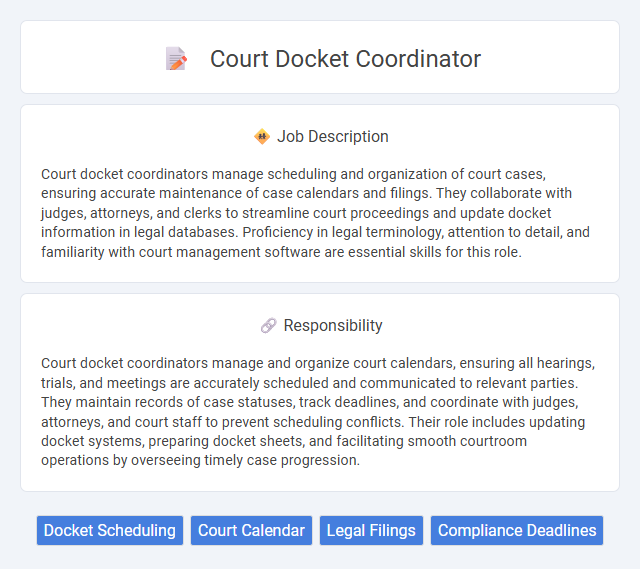 Court Docket Coordinator

Job Description

Court docket coordinators manage scheduling and organization of court cases, ensuring accurate maintenance of case calendars and filings. They collaborate with judges, attorneys, and clerks to streamline court proceedings and update docket information in legal databases. Proficiency in legal terminology, attention to detail, and familiarity with court management software are essential skills for this role.

Responsibility

Court docket coordinators manage and organize court calendars, ensuring all hearings, trials, and meetings are accurately scheduled and communicated to relevant parties. They maintain records of case statuses, track deadlines, and coordinate with judges, attorneys, and court staff to prevent scheduling conflicts. Their role includes updating docket systems, preparing docket sheets, and facilitating smooth courtroom operations by overseeing timely case progression.

Docket Scheduling
Court Calendar
Legal Filings
Compliance Deadlines