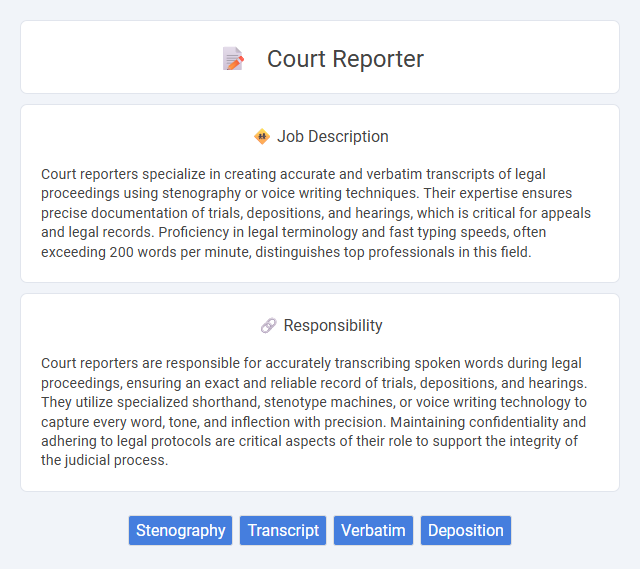 Court Reporter

Job Description

Court reporters specialize in creating accurate and verbatim transcripts of legal proceedings using stenography or voice writing techniques. Their expertise ensures precise documentation of trials, depositions, and hearings, which is critical for appeals and legal records. Proficiency in legal terminology and fast typing speeds, often exceeding 200 words per minute, distinguishes top professionals in this field.

Responsibility

Court reporters are responsible for accurately transcribing spoken words during legal proceedings, ensuring an exact and reliable record of trials, depositions, and hearings. They utilize specialized shorthand, stenotype machines, or voice writing technology to capture every word, tone, and inflection with precision. Maintaining confidentiality and adhering to legal protocols are critical aspects of their role to support the integrity of the judicial process.

Stenography Transcript Verbatim Deposition