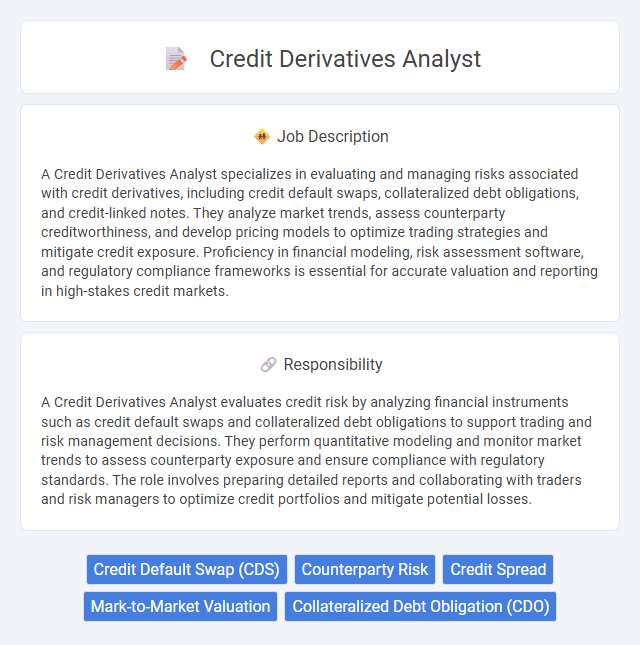 Credit Derivatives Analyst

Job Description

A Credit Derivatives Analyst specializes in evaluating and managing risks associated with credit derivatives, including credit default swaps, collateralized debt obligations, and credit-linked notes. They analyze market trends, assess counterparty creditworthiness, and develop pricing models to optimize trading strategies and mitigate credit exposure. Proficiency in financial modeling, risk assessment software, and regulatory compliance frameworks is essential for accurate valuation and reporting in high-stakes credit markets.

Responsibility

A Credit Derivatives Analyst evaluates credit risk by analyzing financial instruments such as credit default swaps and collateralized debt obligations to support trading and risk management decisions. They perform quantitative modeling and monitor market trends to assess counterparty exposure and ensure compliance with regulatory standards. The role involves preparing detailed reports and collaborating with traders and risk managers to optimize credit portfolios and mitigate potential losses.

Credit Default Swap (CDS)
Counterparty Risk
Credit Spread
Mark-to-Market Valuation
Collateralized Debt Obligation (CDO)