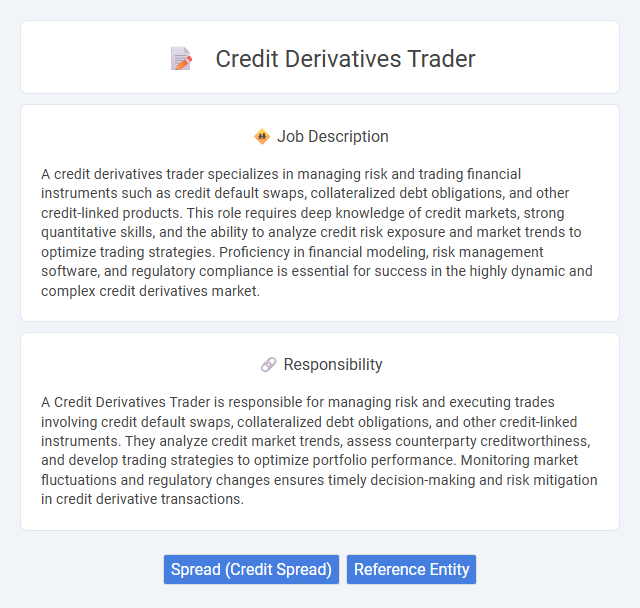 Credit Derivatives Trader

Job Description

A credit derivatives trader specializes in managing risk and trading financial instruments such as credit default swaps, collateralized debt obligations, and other credit-linked products. This role requires deep knowledge of credit markets, strong quantitative skills, and the ability to analyze credit risk exposure and market trends to optimize trading strategies. Proficiency in financial modeling, risk management software, and regulatory compliance is essential for success in the highly dynamic and complex credit derivatives market.

Responsibility

A Credit Derivatives Trader is responsible for managing risk and executing trades involving credit default swaps, collateralized debt obligations, and other credit-linked instruments. They analyze credit market trends, assess counterparty creditworthiness, and develop trading strategies to optimize portfolio performance. Monitoring market fluctuations and regulatory changes ensures timely decision-making and risk mitigation in credit derivative transactions.

Spread (Credit Spread)

Reference Entity