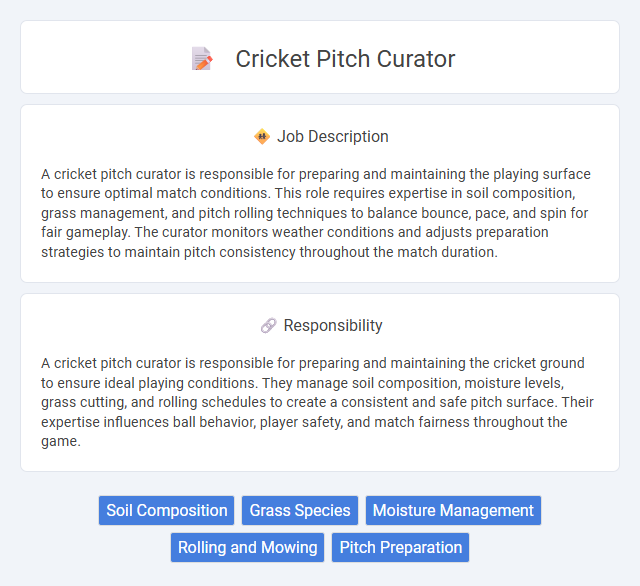 Cricket Pitch Curator

Job Description

A cricket pitch curator is responsible for preparing and maintaining the playing surface to ensure optimal match conditions. This role requires expertise in soil composition, grass management, and pitch rolling techniques to balance bounce, pace, and spin for fair gameplay. The curator monitors weather conditions and adjusts preparation strategies to maintain pitch consistency throughout the match duration.

Responsibility

A cricket pitch curator is responsible for preparing and maintaining the cricket ground to ensure ideal playing conditions. They manage soil composition, moisture levels, grass cutting, and rolling schedules to create a consistent and safe pitch surface. Their expertise influences ball behavior, player safety, and match fairness throughout the game.

Soil Composition
Grass Species
Moisture Management
Rolling and Mowing
Pitch Preparation