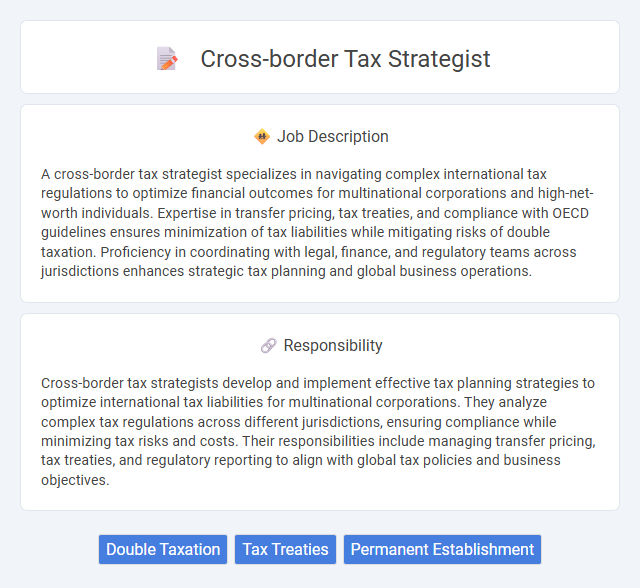 Cross-border Tax Strategist

Job Description

A cross-border tax strategist specializes in navigating complex international tax regulations to optimize financial outcomes for multinational corporations and high-net-worth individuals. Expertise in transfer pricing, tax treaties, and compliance with OECD guidelines ensures minimization of tax liabilities while mitigating risks of double taxation. Proficiency in coordinating with legal, finance, and regulatory teams across jurisdictions enhances strategic tax planning and global business operations.

Responsibility

Cross-border tax strategists develop and implement effective tax planning strategies to optimize international tax liabilities for multinational corporations. They analyze complex tax regulations across different jurisdictions, ensuring compliance while minimizing tax risks and costs. Their responsibilities include managing transfer pricing, tax treaties, and regulatory reporting to align with global tax policies and business objectives.

Double Taxation
Tax Treaties
Permanent Establishment