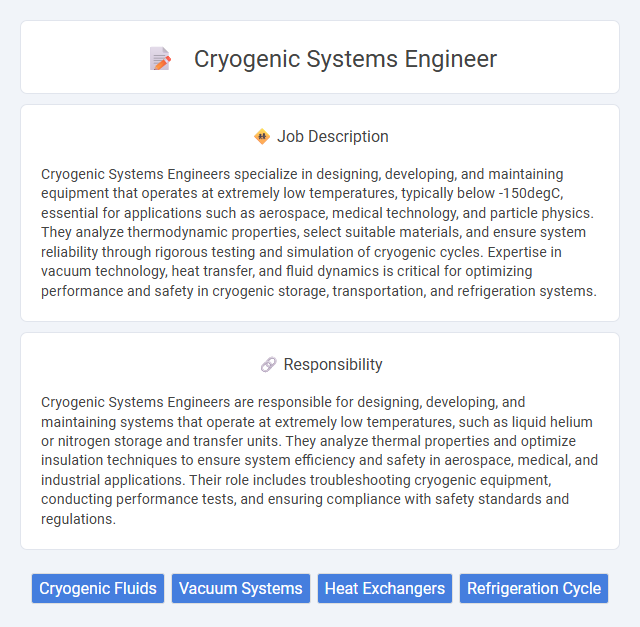 Cryogenic Systems Engineer

Job Description

Cryogenic Systems Engineers specialize in designing, developing, and maintaining equipment that operates at extremely low temperatures, typically below -150degC, essential for applications such as aerospace, medical technology, and particle physics. They analyze thermodynamic properties, select suitable materials, and ensure system reliability through rigorous testing and simulation of cryogenic cycles. Expertise in vacuum technology, heat transfer, and fluid dynamics is critical for optimizing performance and safety in cryogenic storage, transportation, and refrigeration systems.

Responsibility

Cryogenic Systems Engineers are responsible for designing, developing, and maintaining systems that operate at extremely low temperatures, such as liquid helium or nitrogen storage and transfer units. They analyze thermal properties and optimize insulation techniques to ensure system efficiency and safety in aerospace, medical, and industrial applications. Their role includes troubleshooting cryogenic equipment, conducting performance tests, and ensuring compliance with safety standards and regulations.

Cryogenic Fluids Vacuum Systems Heat Exchangers Refrigeration Cycle