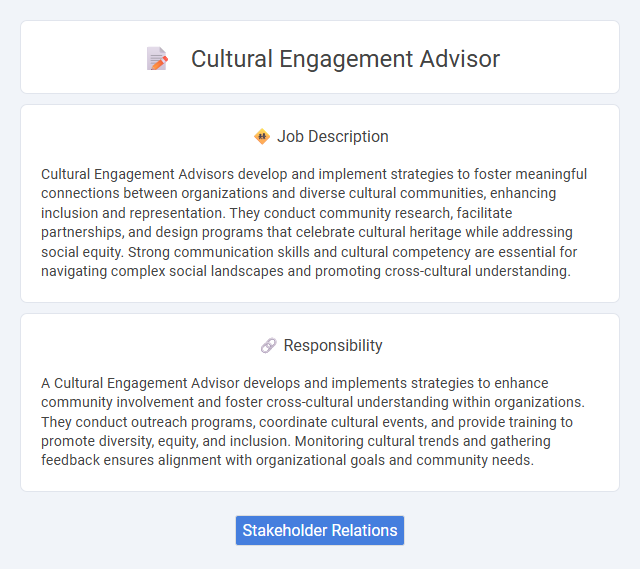 Cultural Engagement Advisor

Job Description

Cultural Engagement Advisors develop and implement strategies to foster meaningful connections between organizations and diverse cultural communities, enhancing inclusion and representation. They conduct community research, facilitate partnerships, and design programs that celebrate cultural heritage while addressing social equity. Strong communication skills and cultural competency are essential for navigating complex social landscapes and promoting cross-cultural understanding.

Responsibility

A Cultural Engagement Advisor develops and implements strategies to enhance community involvement and foster cross-cultural understanding within organizations. They conduct outreach programs, coordinate cultural events, and provide training to promote diversity, equity, and inclusion. Monitoring cultural trends and gathering feedback ensures alignment with organizational goals and community needs.

Stakeholder Relations