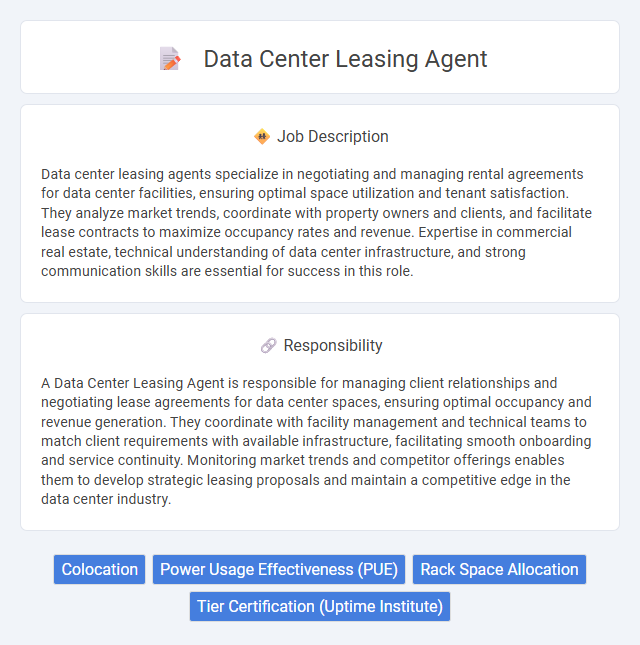 Data Center Leasing Agent

Job Description

Data center leasing agents specialize in negotiating and managing rental agreements for data center facilities, ensuring optimal space utilization and tenant satisfaction. They analyze market trends, coordinate with property owners and clients, and facilitate lease contracts to maximize occupancy rates and revenue. Expertise in commercial real estate, technical understanding of data center infrastructure, and strong communication skills are essential for success in this role.

Responsibility

A Data Center Leasing Agent is responsible for managing client relationships and negotiating lease agreements for data center spaces, ensuring optimal occupancy and revenue generation. They coordinate with facility management and technical teams to match client requirements with available infrastructure, facilitating smooth onboarding and service continuity. Monitoring market trends and competitor offerings enables them to develop strategic leasing proposals and maintain a competitive edge in the data center industry.

Colocation

Power Usage Effectiveness (PUE)

Rack Space Allocation

Tier Certification (Uptime Institute)