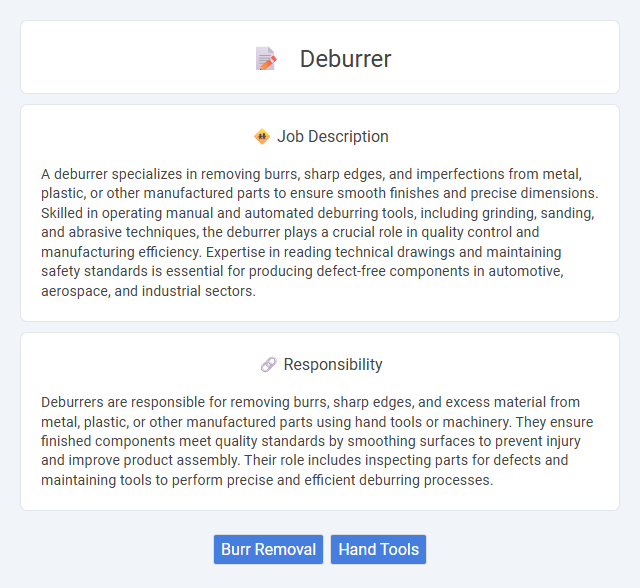 Deburrer

Job Description

A deburrer specializes in removing burrs, sharp edges, and imperfections from metal, plastic, or other manufactured parts to ensure smooth finishes and precise dimensions. Skilled in operating manual and automated deburring tools, including grinding, sanding, and abrasive techniques, the deburrer plays a crucial role in quality control and manufacturing efficiency. Expertise in reading technical drawings and maintaining safety standards is essential for producing defect-free components in automotive, aerospace, and industrial sectors.

Responsibility

Deburrers are responsible for removing burrs, sharp edges, and excess material from metal, plastic, or other manufactured parts using hand tools or machinery. They ensure finished components meet quality standards by smoothing surfaces to prevent injury and improve product assembly. Their role includes inspecting parts for defects and maintaining tools to perform precise and efficient deburring processes.

Burr Removal
Hand Tools