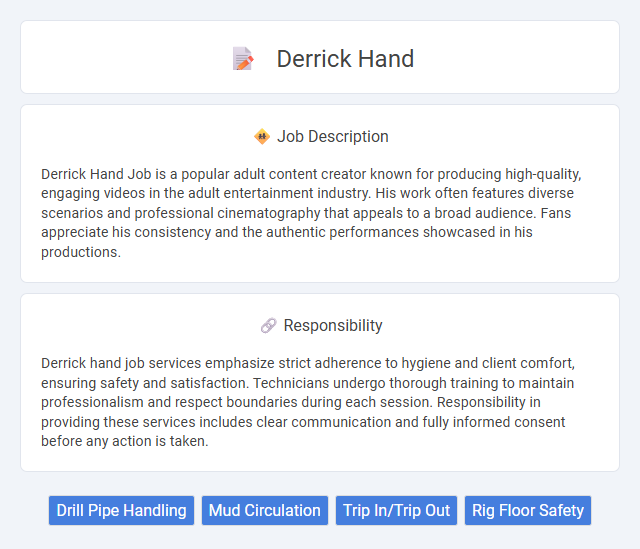 Derrick Hand

Job Description

Derrick Hand Job is a popular adult content creator known for producing high-quality, engaging videos in the adult entertainment industry. His work often features diverse scenarios and professional cinematography that appeals to a broad audience. Fans appreciate his consistency and the authentic performances showcased in his productions.

Responsibility

Derrick hand job services emphasize strict adherence to hygiene and client comfort, ensuring safety and satisfaction. Technicians undergo thorough training to maintain professionalism and respect boundaries during each session. Responsibility in providing these services includes clear communication and fully informed consent before any action is taken.

Drill Pipe Handling
Mud Circulation
Trip In/Trip Out
Rig Floor Safety