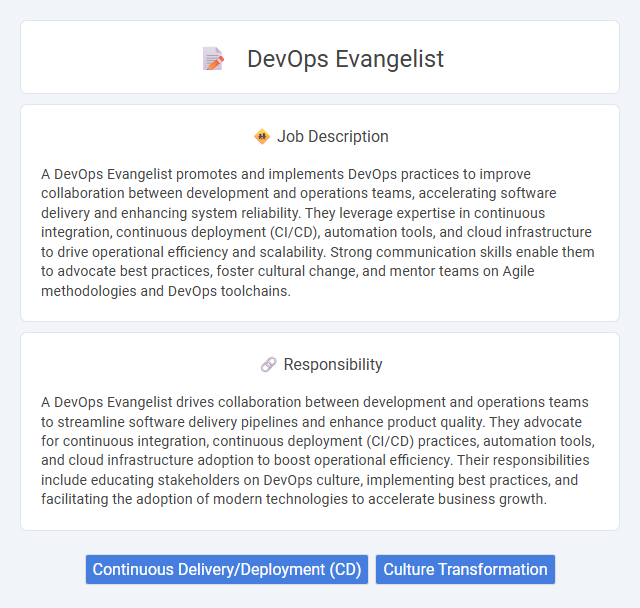 DevOps Evangelist

Job Description

A DevOps Evangelist promotes and implements DevOps practices to improve collaboration between development and operations teams, accelerating software delivery and enhancing system reliability. They leverage expertise in continuous integration, continuous deployment (CI/CD), automation tools, and cloud infrastructure to drive operational efficiency and scalability. Strong communication skills enable them to advocate best practices, foster cultural change, and mentor teams on Agile methodologies and DevOps toolchains.

Responsibility

A DevOps Evangelist drives collaboration between development and operations teams to streamline software delivery pipelines and enhance product quality. They advocate for continuous integration, continuous deployment (CI/CD) practices, automation tools, and cloud infrastructure adoption to boost operational efficiency. Their responsibilities include educating stakeholders on DevOps culture, implementing best practices, and facilitating the adoption of modern technologies to accelerate business growth.

Continuous Delivery/Deployment (CD)
Culture Transformation