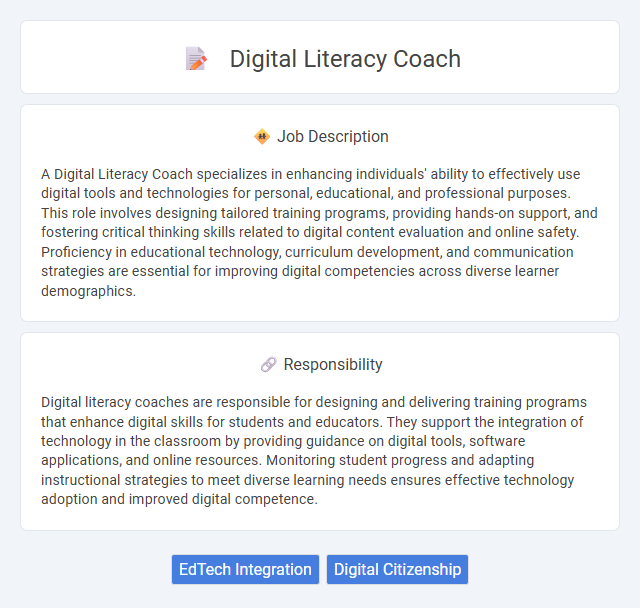 Digital Literacy Coach

Job Description

A Digital Literacy Coach specializes in enhancing individuals' ability to effectively use digital tools and technologies for personal, educational, and professional purposes. This role involves designing tailored training programs, providing hands-on support, and fostering critical thinking skills related to digital content evaluation and online safety. Proficiency in educational technology, curriculum development, and communication strategies are essential for improving digital competencies across diverse learner demographics.

Responsibility

Digital literacy coaches are responsible for designing and delivering training programs that enhance digital skills for students and educators. They support the integration of technology in the classroom by providing guidance on digital tools, software applications, and online resources. Monitoring student progress and adapting instructional strategies to meet diverse learning needs ensures effective technology adoption and improved digital competence.

EdTech Integration
Digital Citizenship