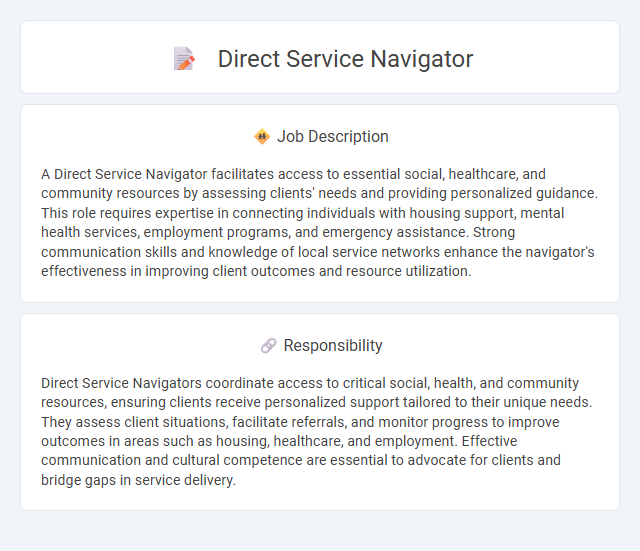 Direct Service Navigator

Job Description

A Direct Service Navigator facilitates access to essential social, healthcare, and community resources by assessing clients' needs and providing personalized guidance. This role requires expertise in connecting individuals with housing support, mental health services, employment programs, and emergency assistance. Strong communication skills and knowledge of local service networks enhance the navigator's effectiveness in improving client outcomes and resource utilization.

Responsibility

Direct Service Navigators coordinate access to critical social, health, and community resources, ensuring clients receive personalized support tailored to their unique needs. They assess client situations, facilitate referrals, and monitor progress to improve outcomes in areas such as housing, healthcare, and employment. Effective communication and cultural competence are essential to advocate for clients and bridge gaps in service delivery.