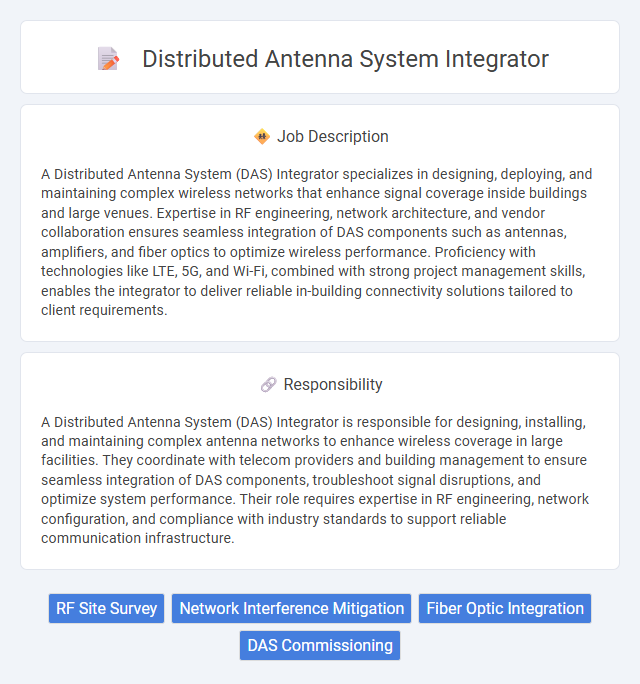 Distributed Antenna System Integrator

Job Description

A Distributed Antenna System (DAS) Integrator specializes in designing, deploying, and maintaining complex wireless networks that enhance signal coverage inside buildings and large venues. Expertise in RF engineering, network architecture, and vendor collaboration ensures seamless integration of DAS components such as antennas, amplifiers, and fiber optics to optimize wireless performance. Proficiency with technologies like LTE, 5G, and Wi-Fi, combined with strong project management skills, enables the integrator to deliver reliable in-building connectivity solutions tailored to client requirements.

Responsibility

A Distributed Antenna System (DAS) Integrator is responsible for designing, installing, and maintaining complex antenna networks to enhance wireless coverage in large facilities. They coordinate with telecom providers and building management to ensure seamless integration of DAS components, troubleshoot signal disruptions, and optimize system performance. Their role requires expertise in RF engineering, network configuration, and compliance with industry standards to support reliable communication infrastructure.

RF Site Survey
Network Interference Mitigation
Fiber Optic Integration
DAS Commissioning