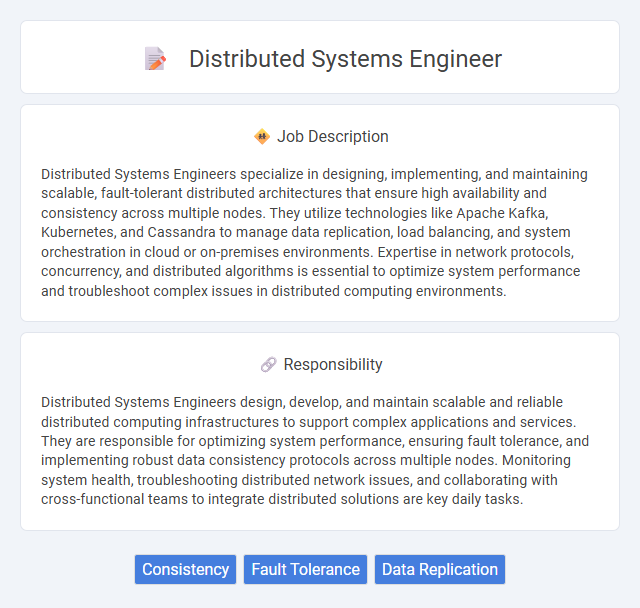 Distributed Systems Engineer

Job Description

Distributed Systems Engineers specialize in designing, implementing, and maintaining scalable, fault-tolerant distributed architectures that ensure high availability and consistency across multiple nodes. They utilize technologies like Apache Kafka, Kubernetes, and Cassandra to manage data replication, load balancing, and system orchestration in cloud or on-premises environments. Expertise in network protocols, concurrency, and distributed algorithms is essential to optimize system performance and troubleshoot complex issues in distributed computing environments.

Responsibility

Distributed Systems Engineers design, develop, and maintain scalable and reliable distributed computing infrastructures to support complex applications and services. They are responsible for optimizing system performance, ensuring fault tolerance, and implementing robust data consistency protocols across multiple nodes. Monitoring system health, troubleshooting distributed network issues, and collaborating with cross-functional teams to integrate distributed solutions are key daily tasks.

Consistency

Fault Tolerance

Data Replication